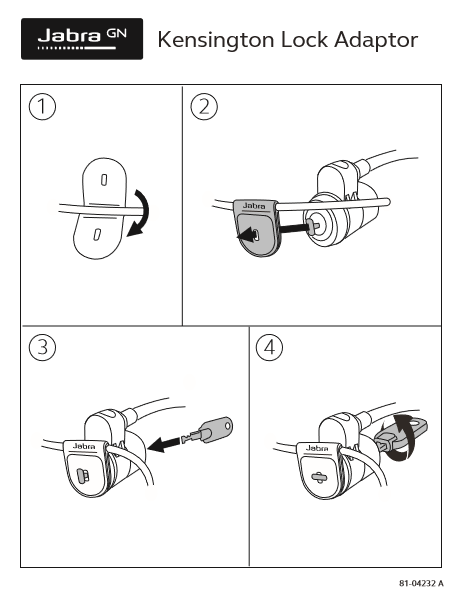 Jabra GN

Kensington Lock Adaptor

1

2

Jabra

3

Jabra

4

Jabra

81-04232 A